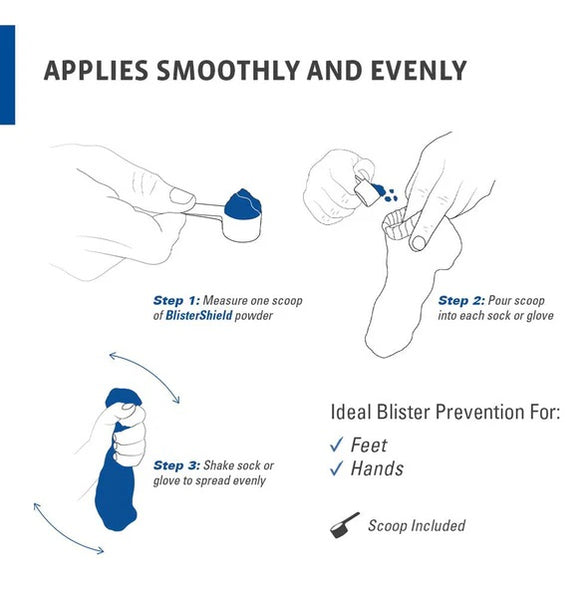 APPLIES SMOOTHLY AND EVENLY

Step 1: Measure one scoop of BlisterShield powder

Step 2: Pour scoop into each sock or glove

Step 3: Shake sock or glove to spread evenly

Ideal Blister Prevention For:

✓ Feet
✓ Hands

Scoop Included